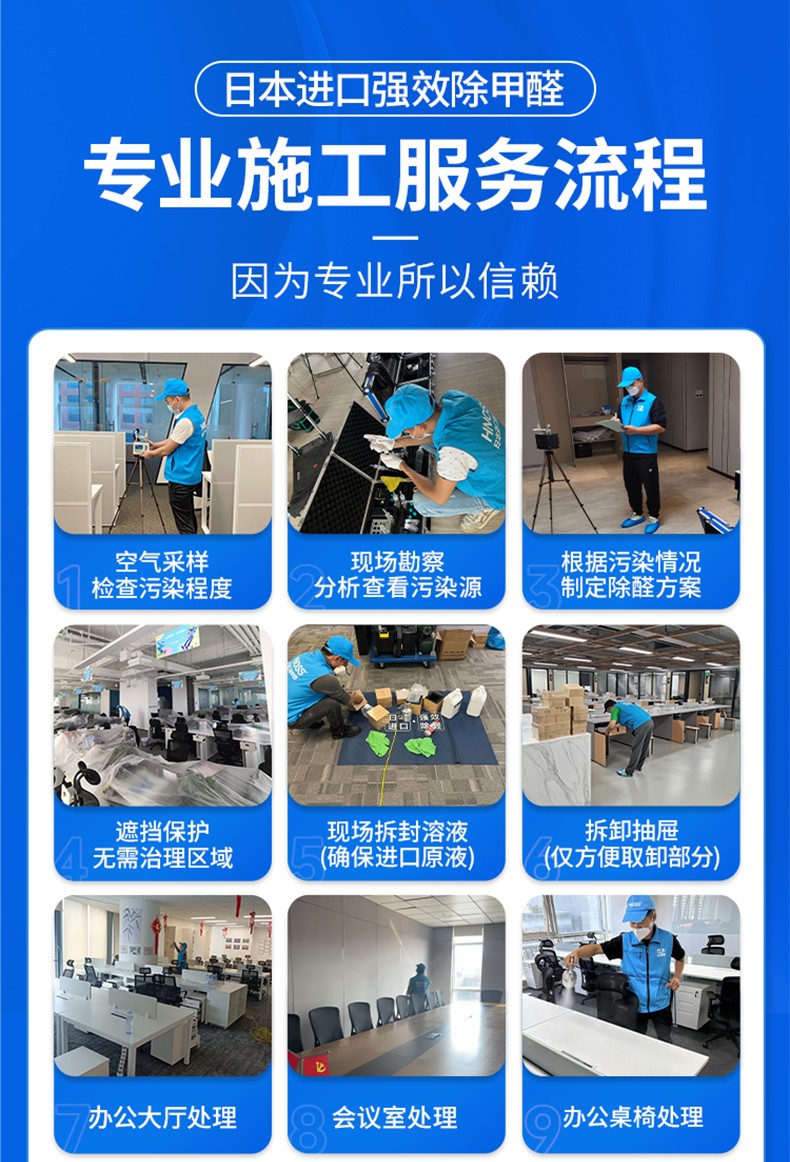 日本进口强效除甲醛

专业施工服务流程

因为专业所以信赖

1 空气采样
检查污染程度

2 现场勘察
分析查看污染源

3 根据污染情况
制定除醛方案

4 遮挡保护
无需治理区域

5 现场拆封溶液
(确保进口原液)

6 拆卸抽屉
(仅方便取卸部分)

7 办公大厅处理

8 会议室处理

9 办公桌椅处理