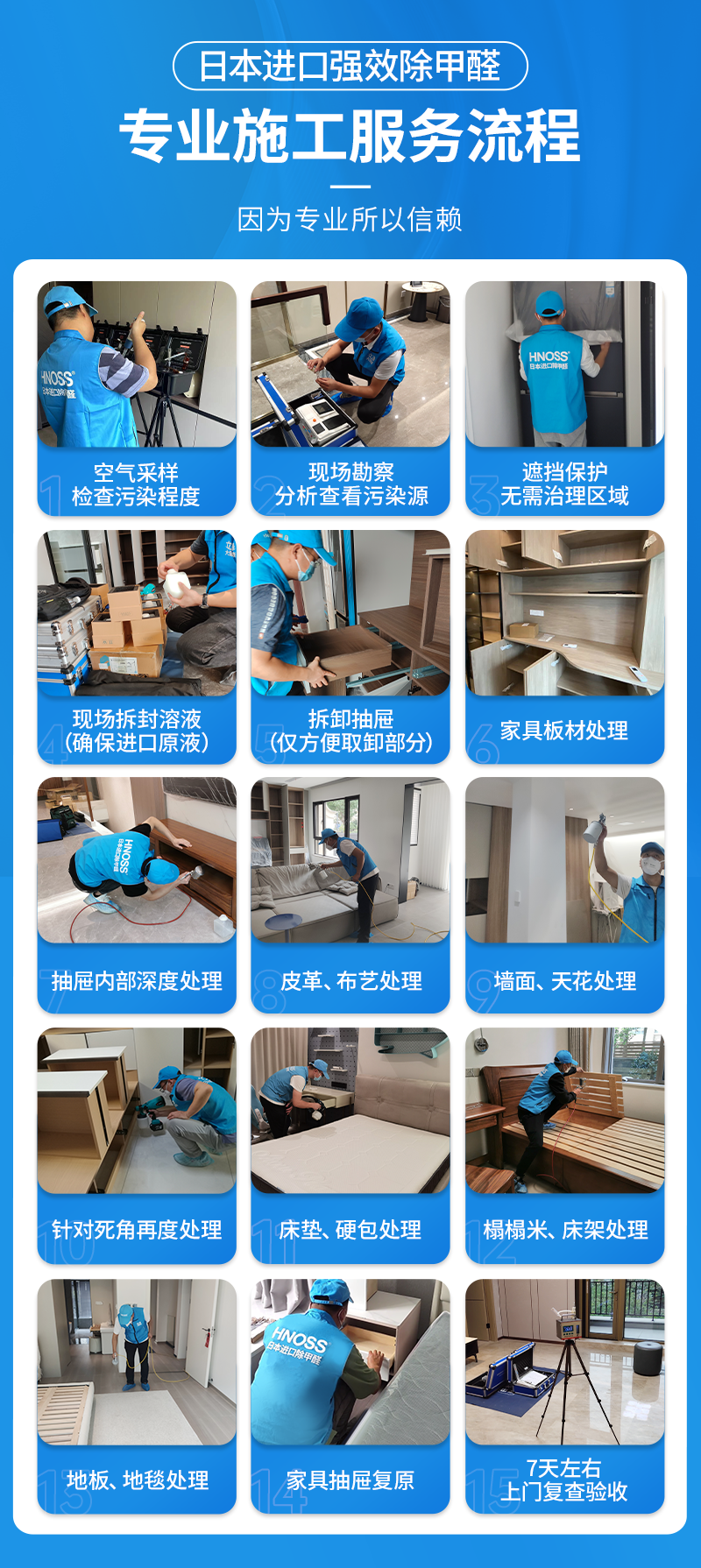 日本进口强效除甲醛

专业施工服务流程

因为专业所以信赖

HNOSS 日本进口除甲醛

1 空气采样 检查污染程度

2 现场勘察 分析查看污染源

HNOSS 日本进口除甲醛

3 遮挡保护 无需治理区域

4 现场拆封溶液 (确保进口原液)

5 拆卸抽屉 (仅方便取卸部分)

6 家具板材处理

HNOSS 日本进口除甲醛

7 抽屉内部深度处理

8 皮革、布艺处理

9 墙面、天花处理

10 针对死角再度处理

11 床垫、硬包处理

12 榻榻米、床架处理

13 地板、地毯处理

HNOSS 日本进口除甲醛

14 家具抽屉复原

15 7天左右 上门复查验收